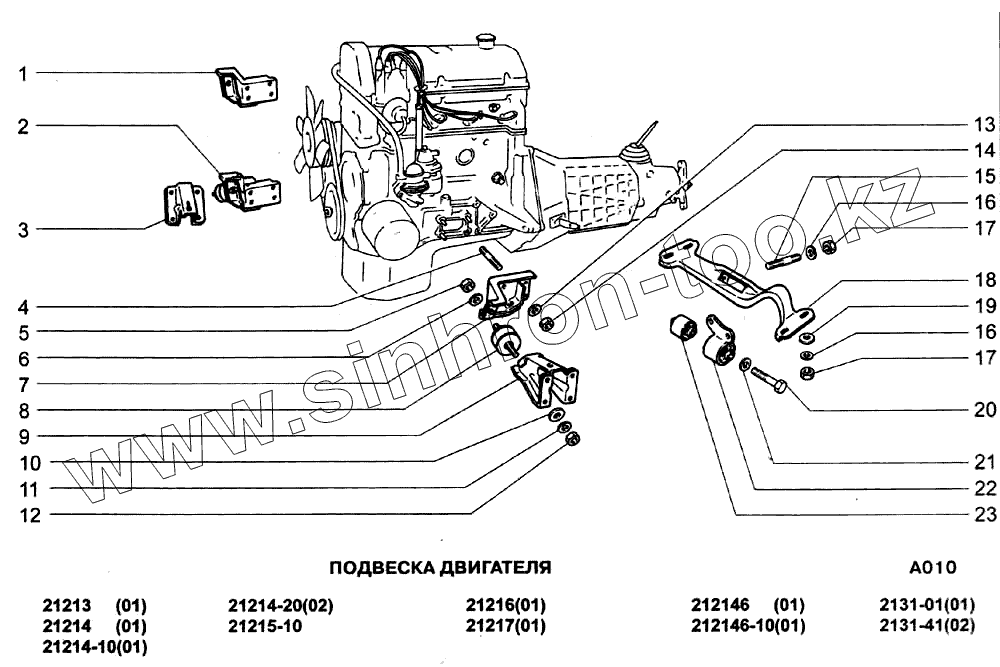 1
2
3
4
5
6
7
8
9
10
11
12
13
14
15
16
17
18
19
16
17
20
21
22
23

www.sinhron-too.kz

ПОДВЕСКА ДВИГАТЕЛЯ

A010

21213 (01)
21214 (01)
21214-10(01)

21214-20(02)
21215-10

21216(01)
21217(01)

212146 (01)
212146-10(01)

2131-01(01)
2131-41(02)